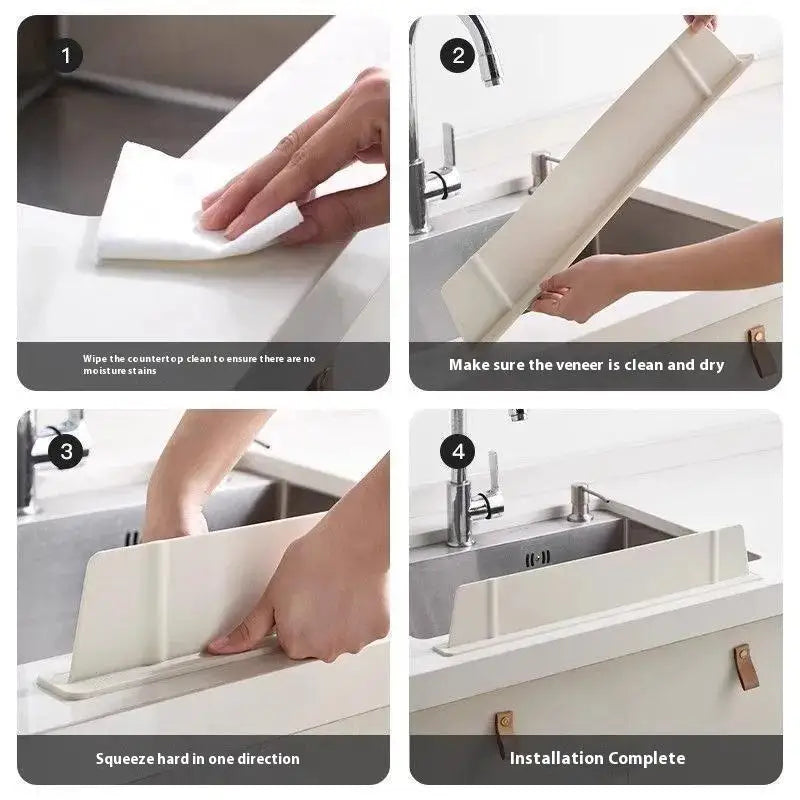 1

Wipe the countertop clean to ensure there are no moisture stains

2

Make sure the veneer is clean and dry

3

Squeeze hard in one direction

4

Installation Complete